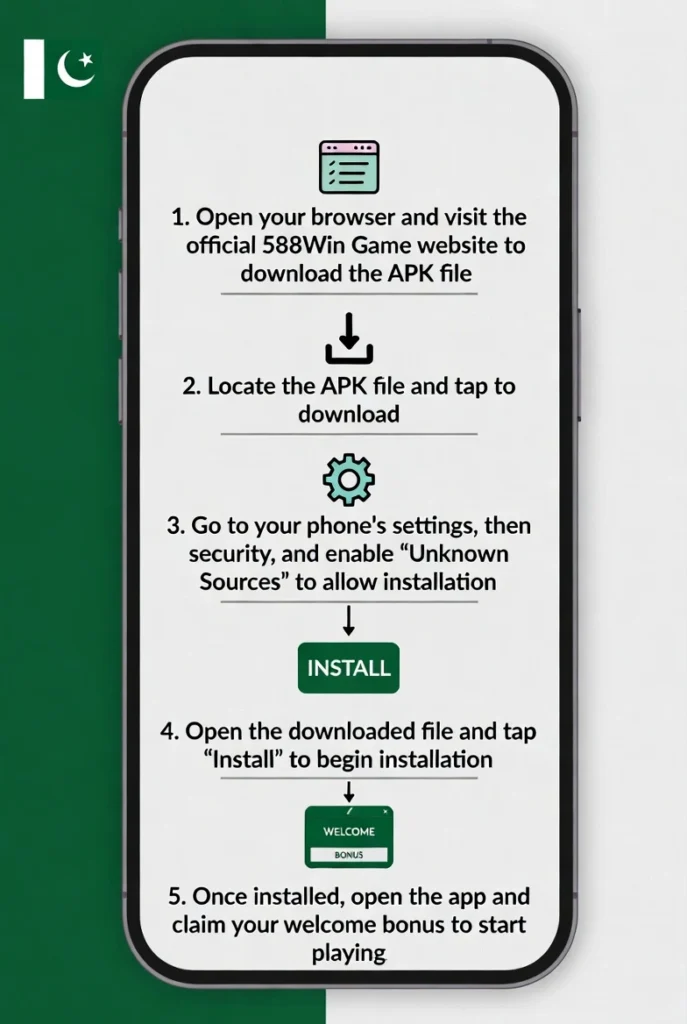 1. Open your browser and visit the official 588Win Game website to download the APK file

2. Locate the APK file and tap to download

3. Go to your phone's settings, then security, and enable “Unknown Sources” to allow installation

INSTALL

4. Open the downloaded file and tap “Install” to begin installation

WELCOME

BONUS

5. Once installed, open the app and claim your welcome bonus to start playing